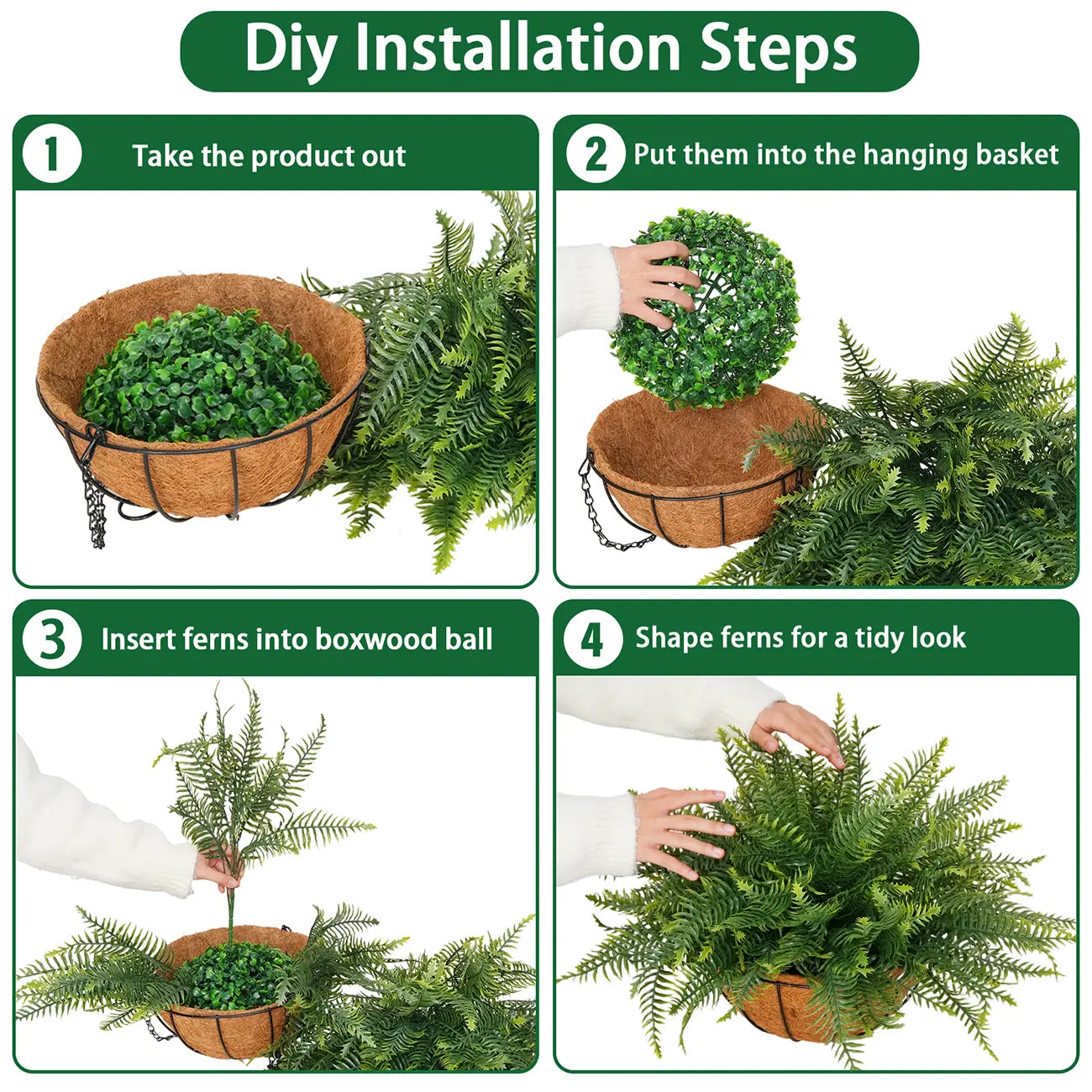 Diy Installation Steps

1 Take the product out

2 Put them into the hanging basket

3 Insert ferns into boxwood ball

4 Shape ferns for a tidy look