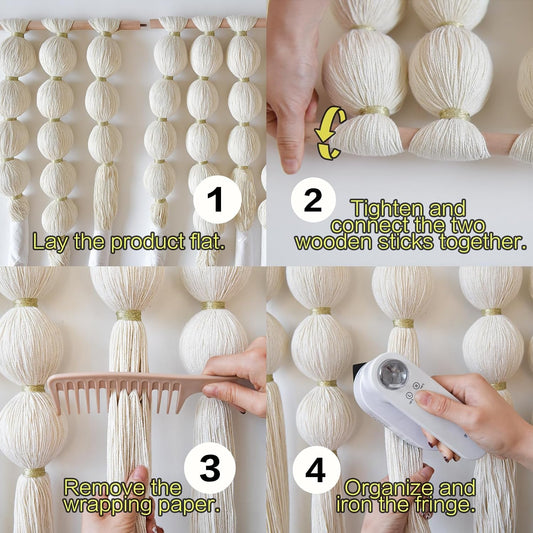 1
Lay the product flat.

2
Tighten and connect the two wooden sticks together.

3
Remove the wrapping paper.

4
Organize and iron the fringe.